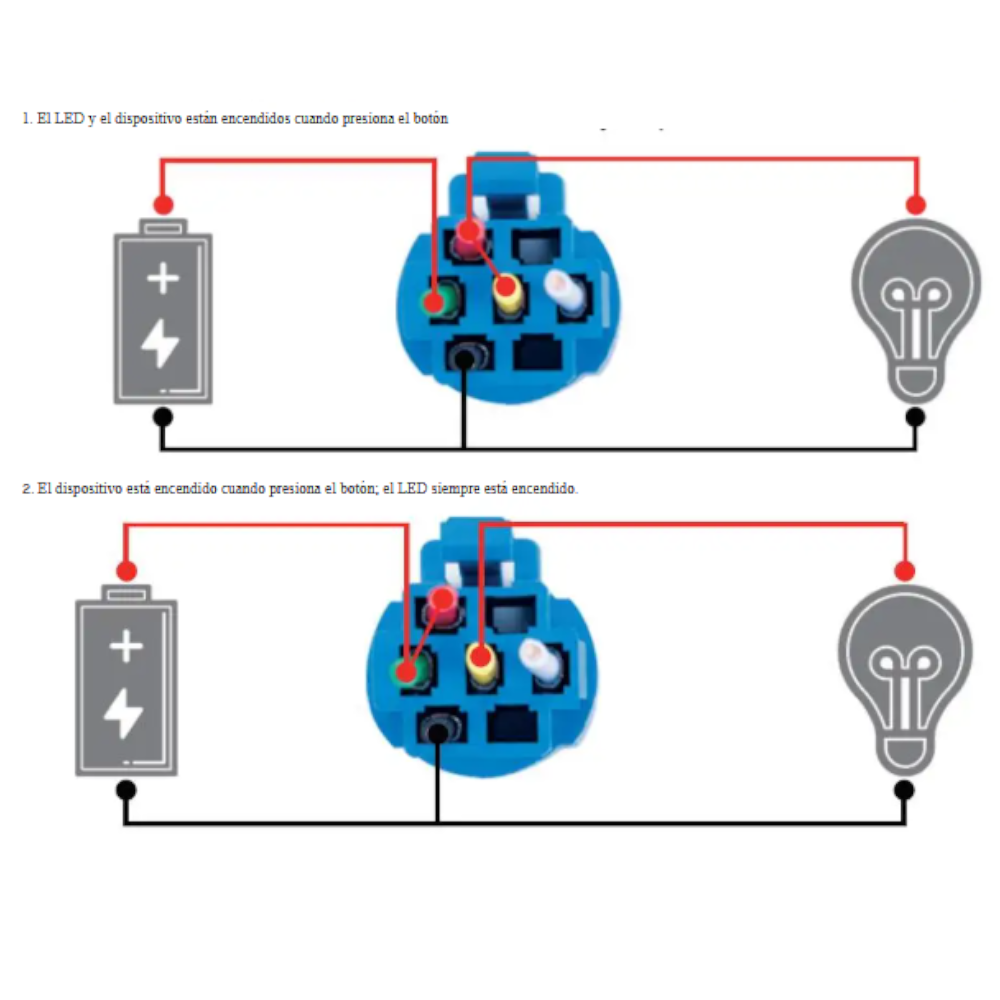 1. El LED y el dispositivo están encendidos cuando presiona el botón

2. El dispositivo está encendido cuando presiona el botón; el LED siempre está encendido.